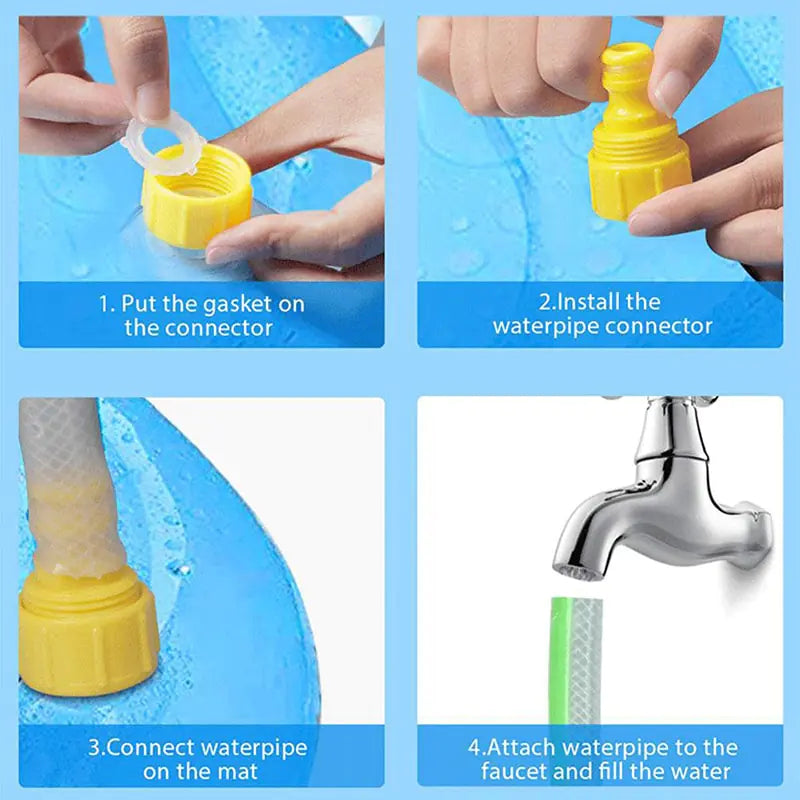 1. Put the gasket on the connector

2.Install the waterpipe connector

3.Connect waterpipe on the mat

4.Attach waterpipe to the faucet and fill the water